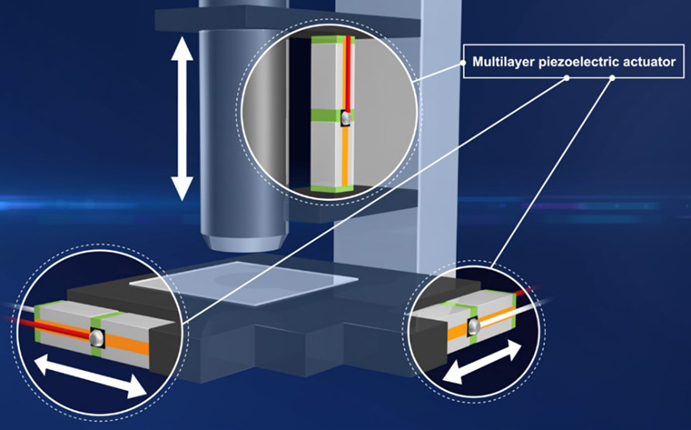 Multilayer piezoelectric actuator